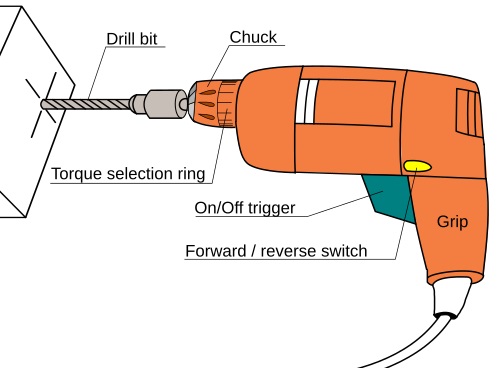 Drill bit

Chuck

Torque selection ring

On/Off trigger

Grip

Forward / reverse switch